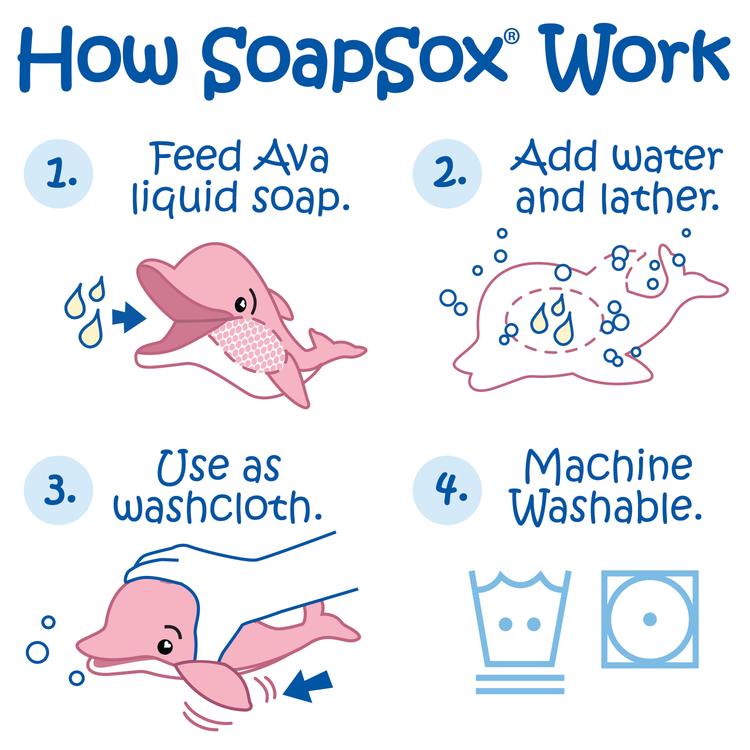 How SoapSox® Work

1. Feed Ava liquid soap.

2. Add water and lather.

3. Use as washcloth.

4. Machine Washable.